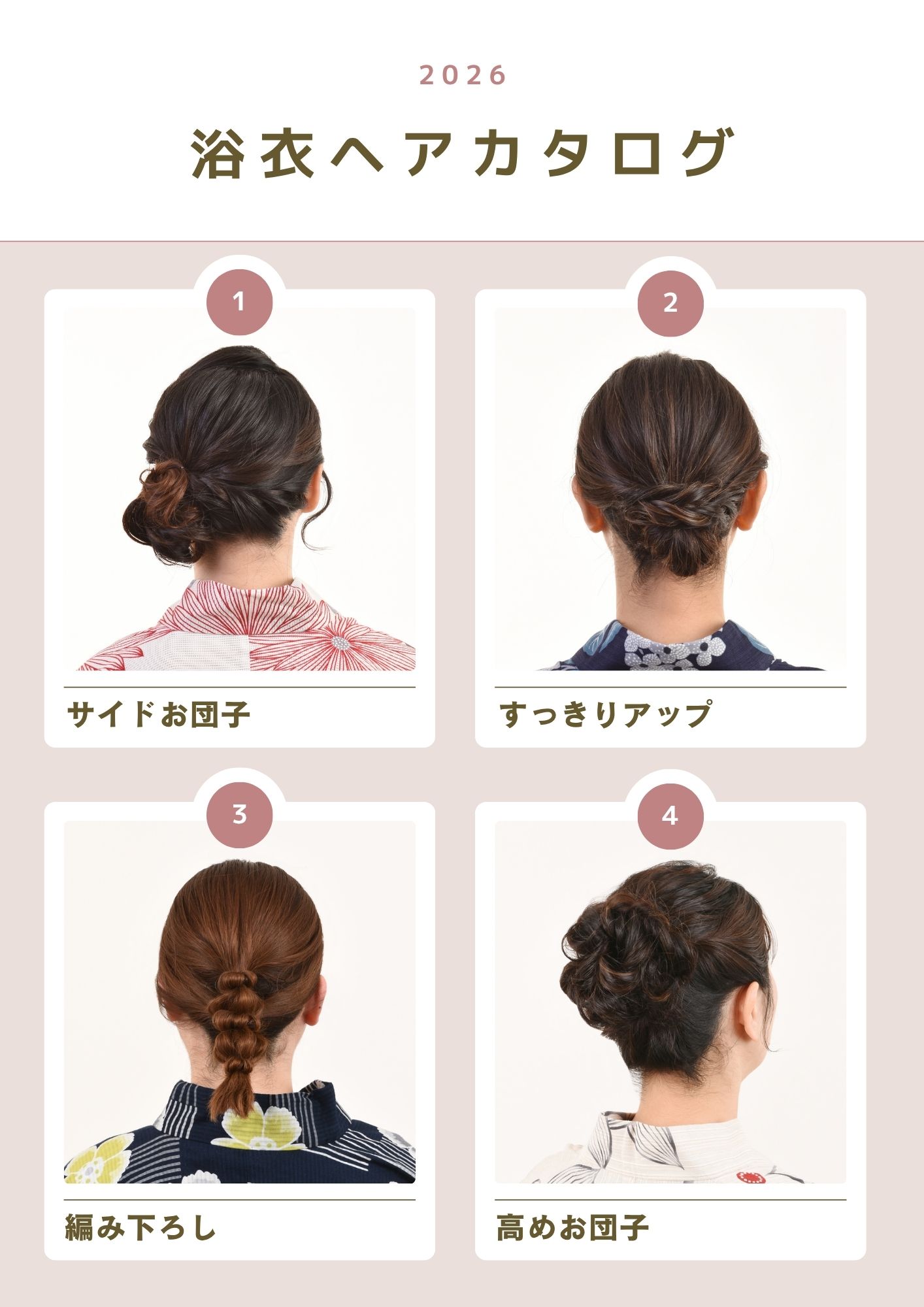 2026

浴衣ヘアカタログ

1

サイドお団子

2

すっきりアップ

3

編み下ろし

4

高めお団子